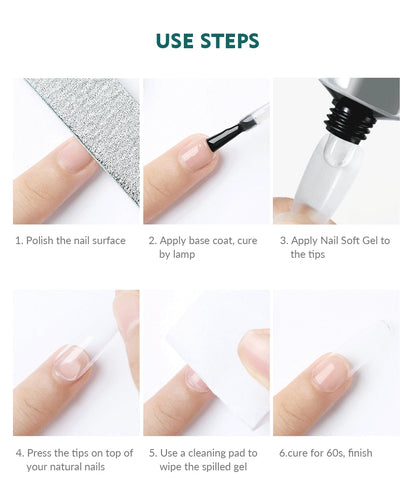 USE STEPS

1. Polish the nail surface

2. Apply base coat, cure by lamp

3. Apply Nail Soft Gel to the tips

4. Press the tips on top of your natural nails

5. Use a cleaning pad to wipe the spilled gel

6.cure for 60s, finish