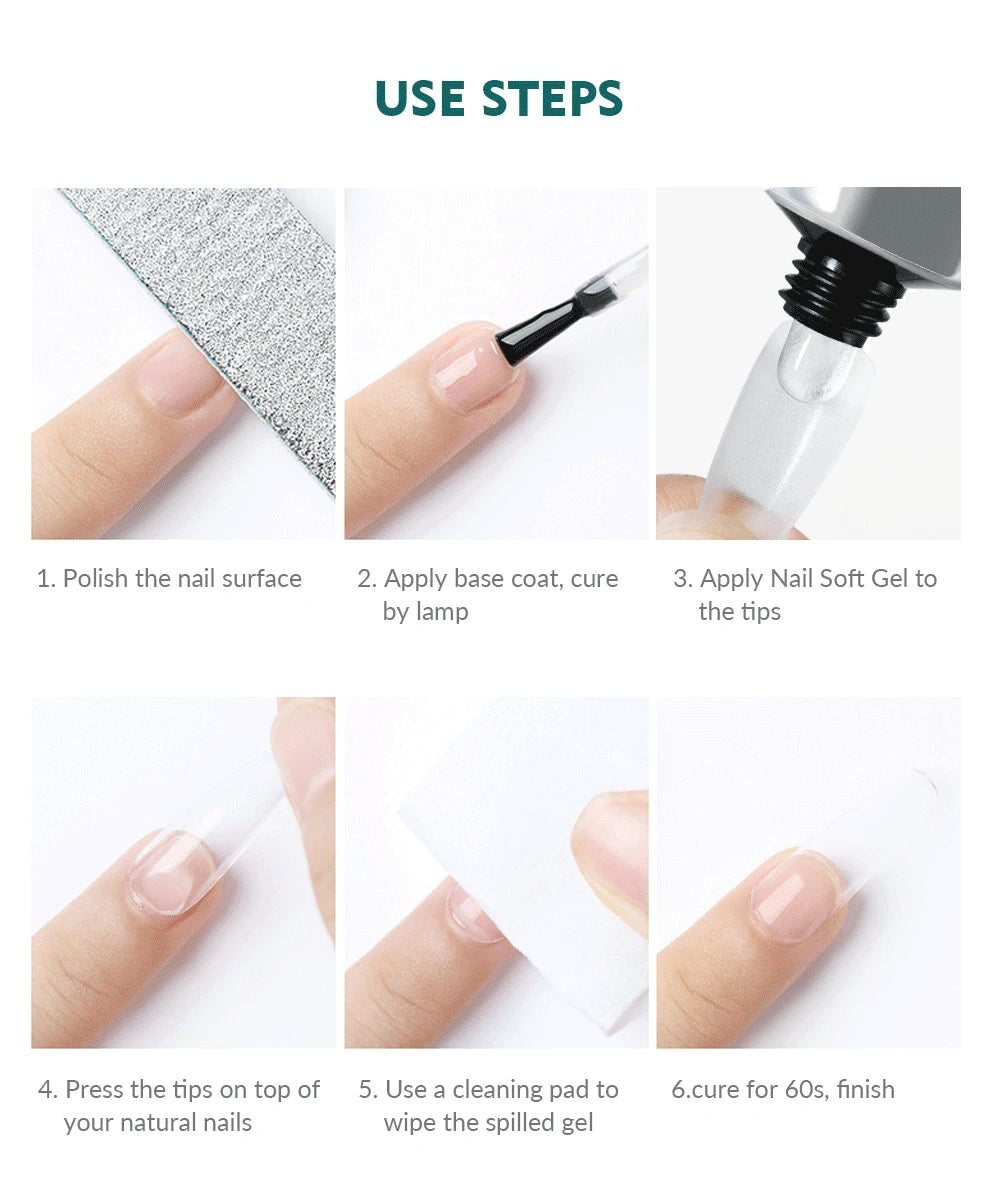 USE STEPS

1. Polish the nail surface

2. Apply base coat, cure by lamp

3. Apply Nail Soft Gel to the tips

4. Press the tips on top of your natural nails

5. Use a cleaning pad to wipe the spilled gel

6.cure for 60s, finish